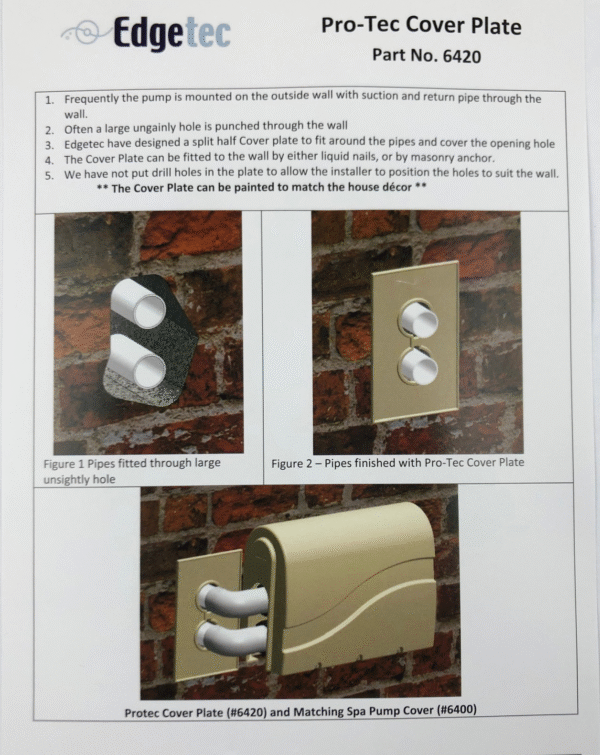 Edgetec

Pro-Tec Cover Plate
Part No. 6420

1. Frequently the pump is mounted on the outside wall with suction and return pipe through the wall.
2. Often a large ungainly hole is punched through the wall
3. Edgetec have designed a split half Cover plate to fit around the pipes and cover the opening hole
4. The Cover Plate can be fitted to the wall by either liquid nails, or by masonry anchor.
5. We have not put drill holes in the plate to allow the installer to position the holes to suit the wall.

** The Cover Plate can be painted to match the house décor **

Figure 1 Pipes fitted through large unsightly hole

Figure 2 – Pipes finished with Pro-Tec Cover Plate

Protec Cover Plate (#6420) and Matching Spa Pump Cover (#6400)